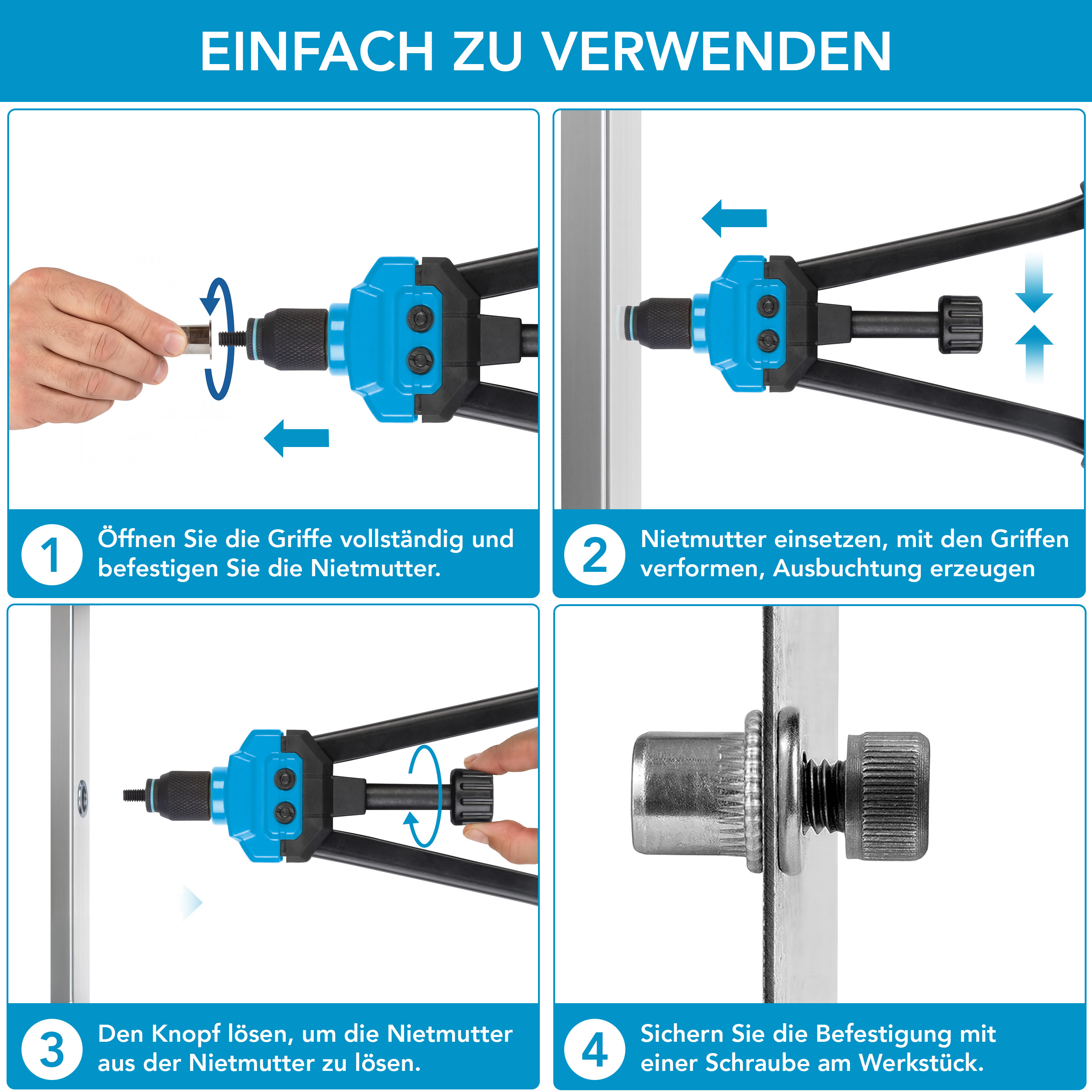 EINFACH ZU VERWENDEN

1 Öffnen Sie die Griffe vollständig und befestigen Sie die Nietmutter.

2 Nietmutter einsetzen, mit den Griffen verformen, Ausbuchtung erzeugen

3 Den Knopf lösen, um die Nietmutter aus der Nietmutter zu lösen.

4 Sichern Sie die Befestigung mit einer Schraube am Werkstück.