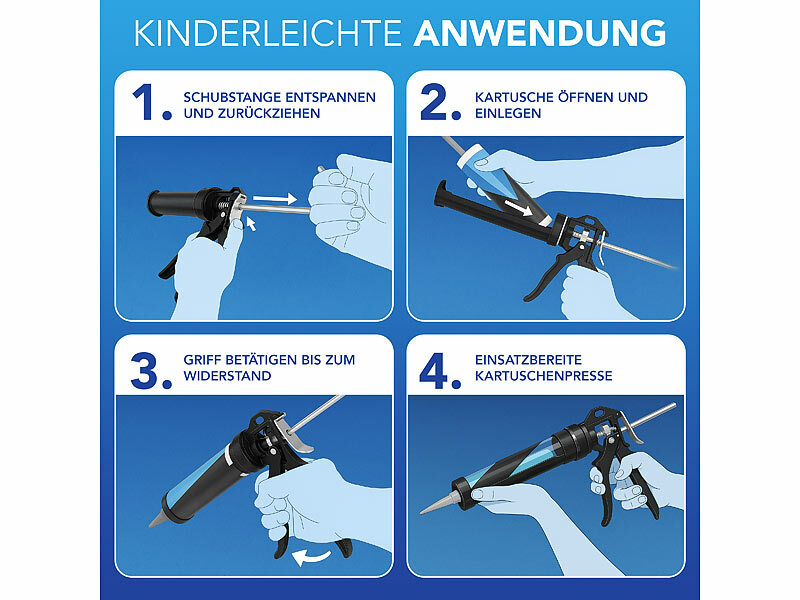 KINDERLEICHTE ANWENDUNG

1. SCHUBSTANGE ENTSPANNEN UND ZURÜCKZIEHEN

2. KARTUSCHE ÖFFNEN UND EINLEGEN

3. GRIFF BETÄTIGEN BIS ZUM WIDERSTAND

4. EINSATZBEREITE KARTUSCHENPRESSE