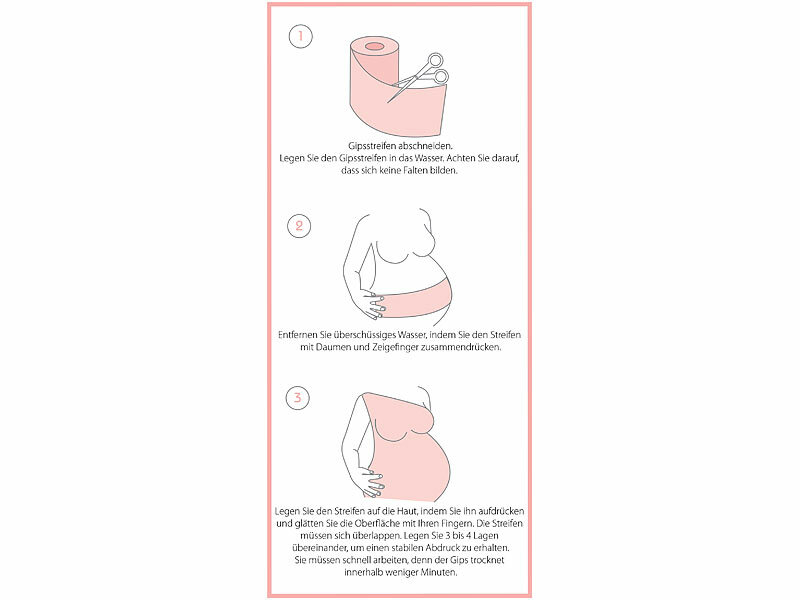 1

Gipsstreifen abschneiden.
Legen Sie den Gipsstreifen in das Wasser. Achten Sie darauf, dass sich keine Falten bilden.

2

Entfernen Sie überschüssiges Wasser, indem Sie den Streifen mit Daumen und Zeigefinger zusammendrücken.

3

Legen Sie den Streifen auf die Haut, indem Sie ihn aufdrücken und glätten Sie die Oberfläche mit Ihren Fingern. Die Streifen müssen sich überlappen. Legen Sie 3 bis 4 Lagen übereinander, um einen stabilen Abdruck zu erhalten. Sie müssen schnell arbeiten, denn der Gips trocknet innerhalb weniger Minuten.