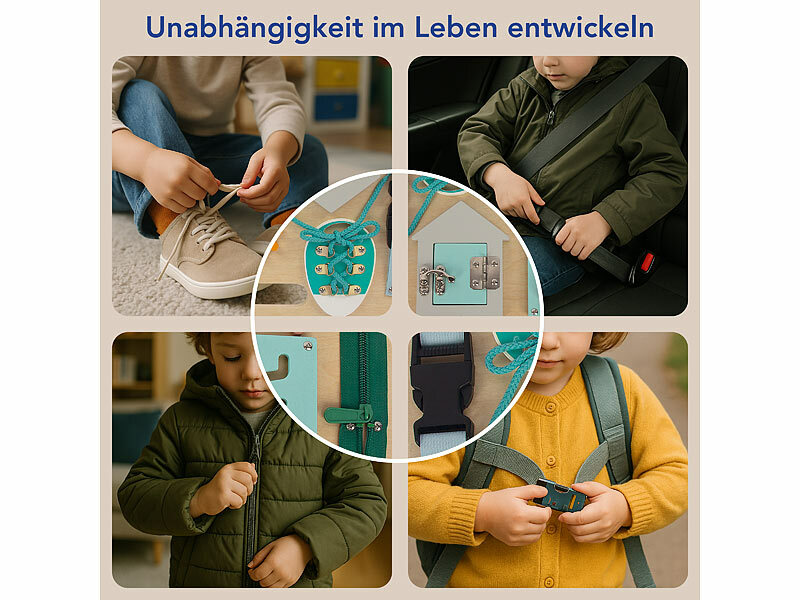 Unabhängigkeit im Leben entwickeln