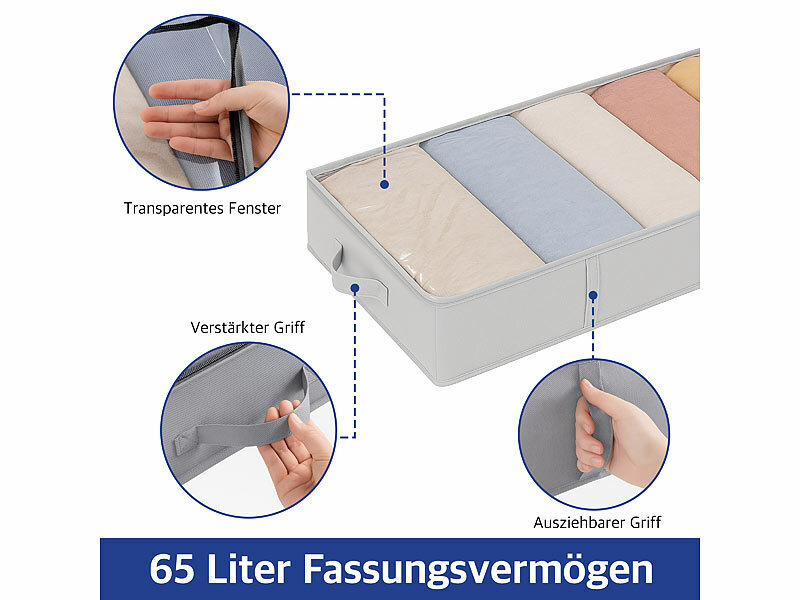 Transparentes Fenster

Verstärkter Griff

Ausziehbarer Griff

65 Liter Fassungsvermögen