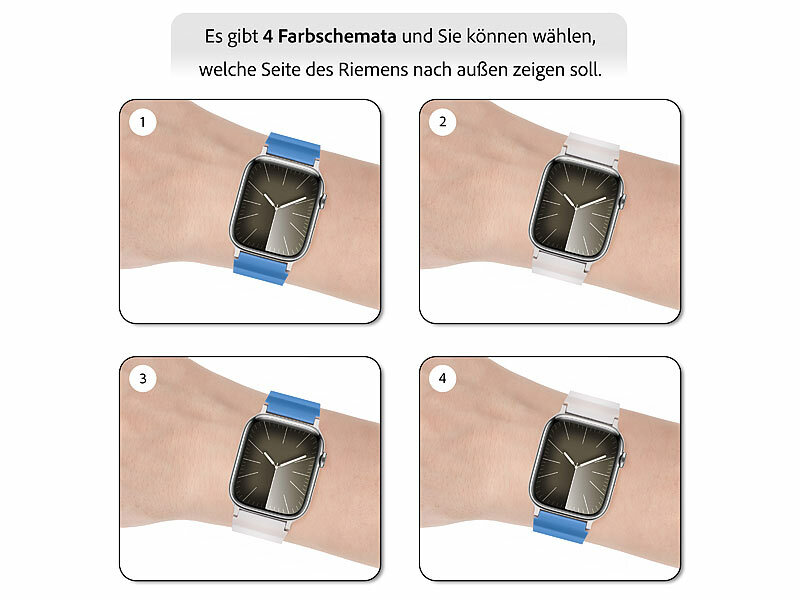 Es gibt 4 Farbschemata und Sie können wählen, welche Seite des Riemens nach außen zeigen soll.

1

2

3

4