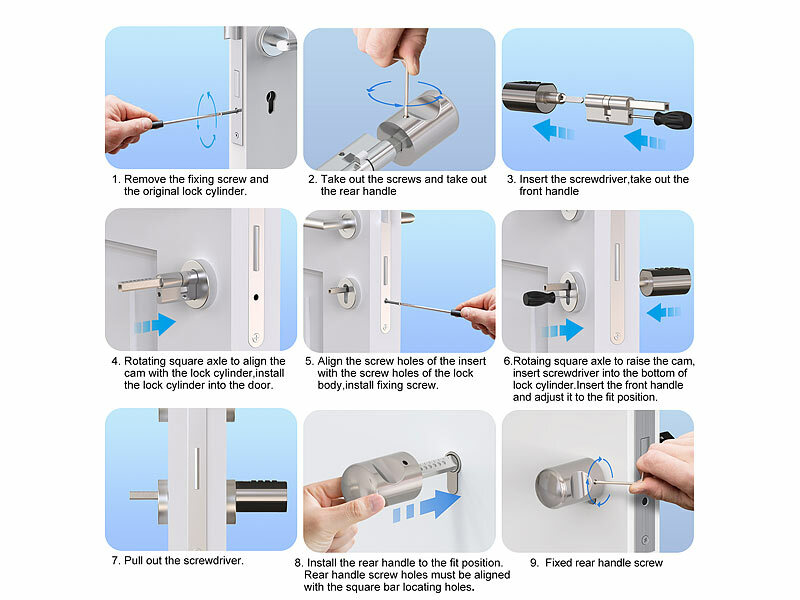 1. Remove the fixing screw and the original lock cylinder.

2. Take out the screws and take out the rear handle

3. Insert the screwdriver,take out the front handle

4. Rotating square axle to align the cam with the lock cylinder,install the lock cylinder into the door.

5. Align the screw holes of the insert with the screw holes of the lock body,install fixing screw.

6.Rotaing square axle to raise the cam, insert screwdriver into the bottom of lock cylinder.Insert the front handle and adjust it to the fit position.

7. Pull out the screwdriver.

8. Install the rear handle to the fit position. Rear handle screw holes must be aligned with the square bar locating holes.

9. Fixed rear handle screw